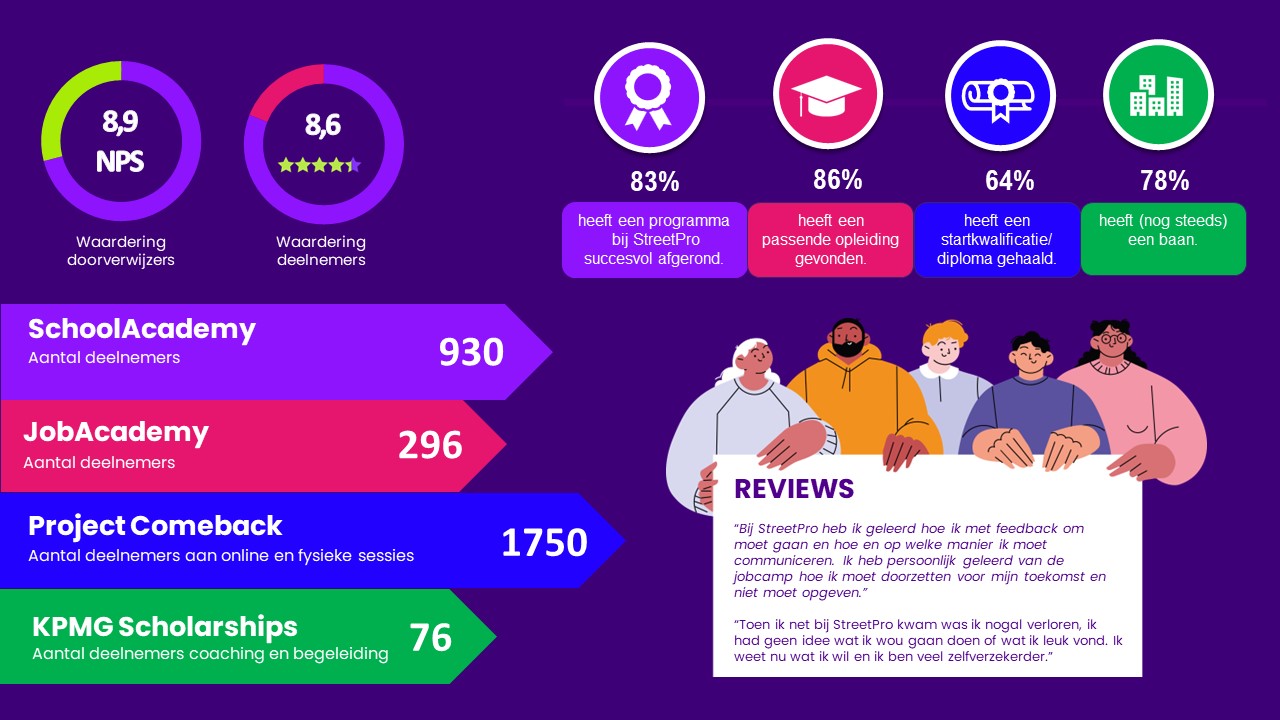 8,9
NPS

Waardering doorverwijzers

8,6

Waardering deelnemers

83%
heeft een programma bij StreetPro succesvol afgerond.

86%
heeft een passende opleiding gevonden.

64%
heeft een startkwalificatie/ diploma gehaald.

78%
heeft (nog steeds) een baan.

SchoolAcademy
Aantal deelnemers
930

JobAcademy
Aantal deelnemers
296

Project Comeback
Aantal deelnemers aan online en fysieke sessies
1750

KPMG Scholarships
Aantal deelnemers coaching en begeleiding
76

REVIEWS

"Bij StreetPro heb ik geleerd hoe ik met feedback om moet gaan en hoe en op welke manier ik moet communiceren. Ik heb persoonlijk geleerd van de jobcamp hoe ik moet doorzetten voor mijn toekomst en niet moet opgeven."

"Toen ik net bij StreetPro kwam was ik nogal verloren, ik had geen idee wat ik wou gaan doen of wat ik leuk vond. Ik weet nu wat ik wil en ik ben veel zelfverzekerder."